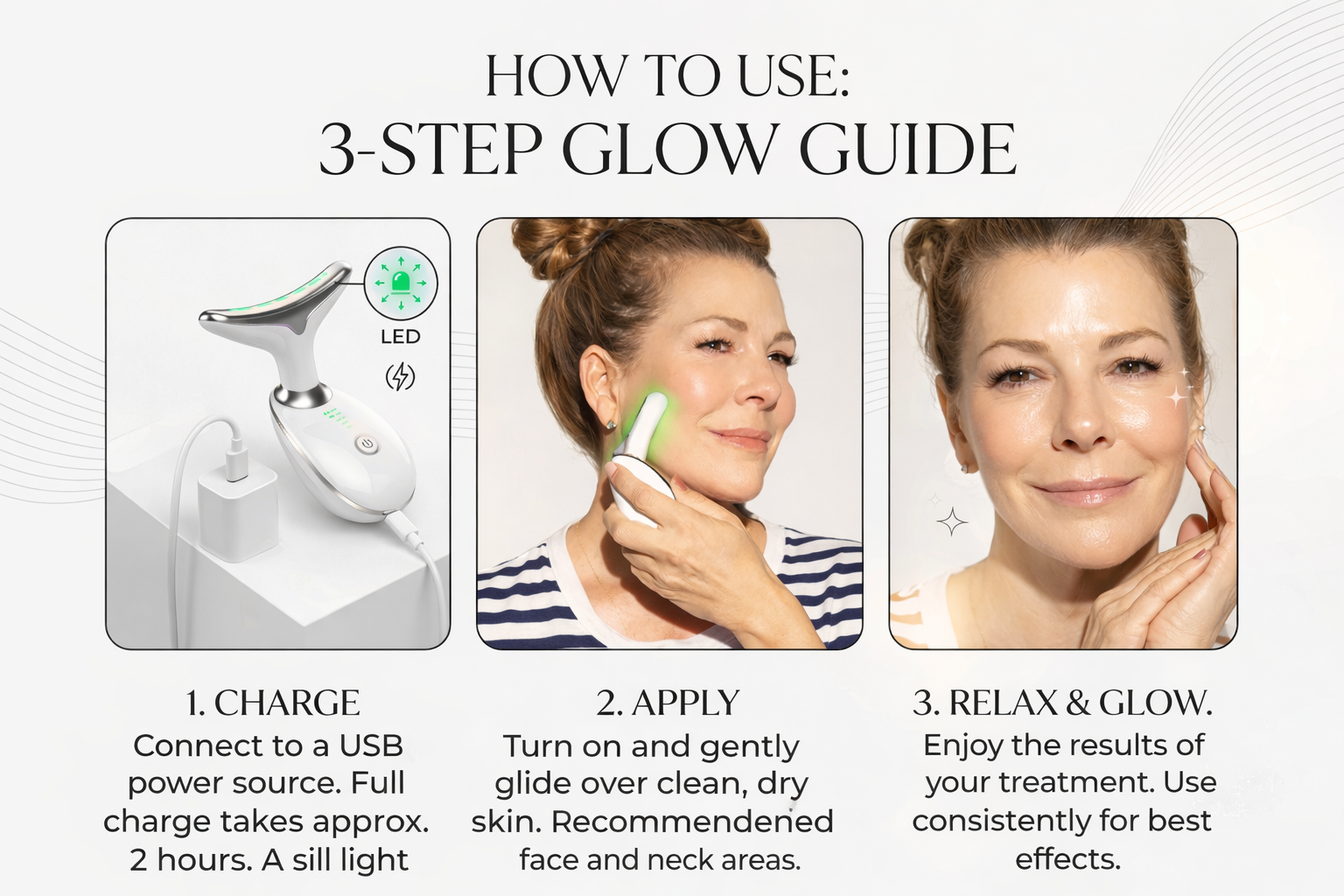 HOW TO USE:
3-STEP GLOW GUIDE

LED

1. CHARGE
Connect to a USB power source. Full charge takes approx. 2 hours. A sill light

2. APPLY
Turn on and gently glide over clean, dry skin. Recommendened face and neck areas.

3. RELAX & GLOW.
Enjoy the results of your treatment. Use consistently for best effects.