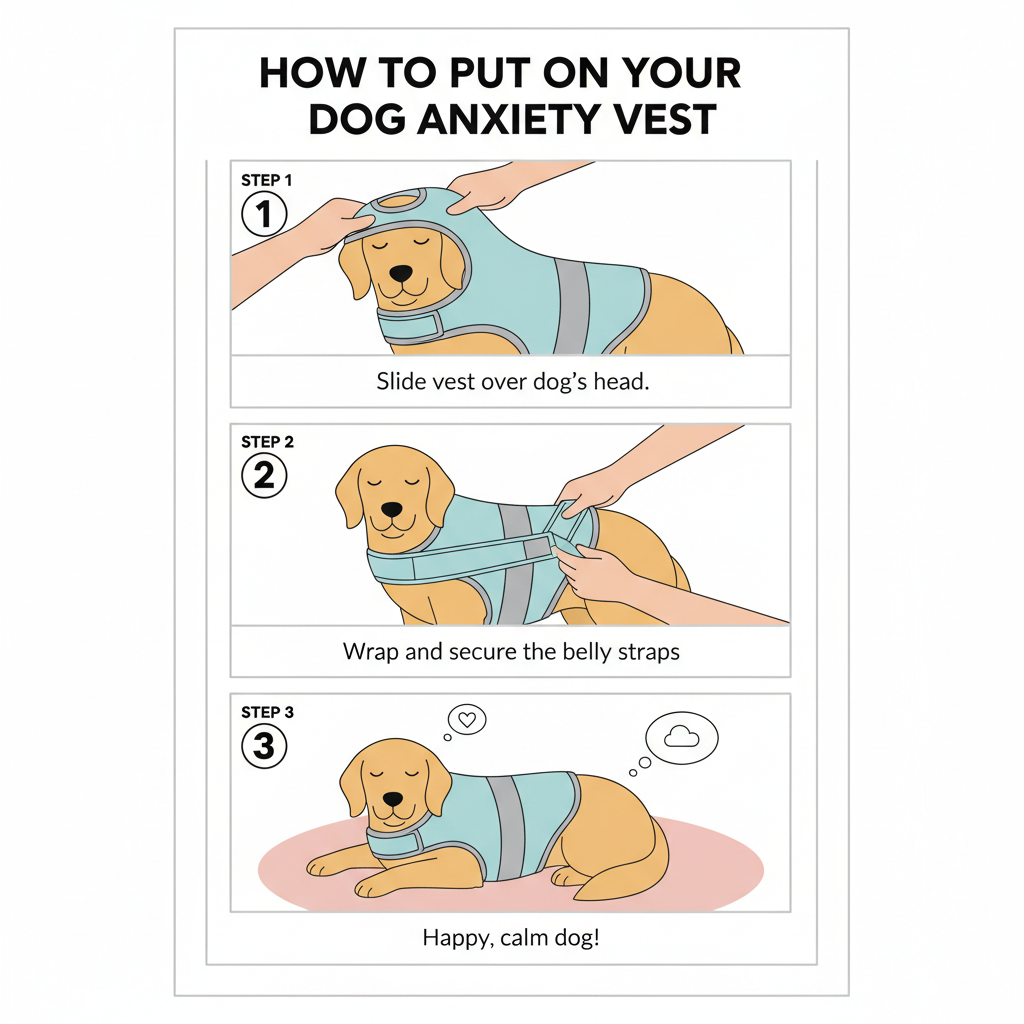 HOW TO PUT ON YOUR DOG ANXIETY VEST

STEP 1
1

Slide vest over dog's head.

STEP 2
2

Wrap and secure the belly straps

STEP 3
3

Happy, calm dog!